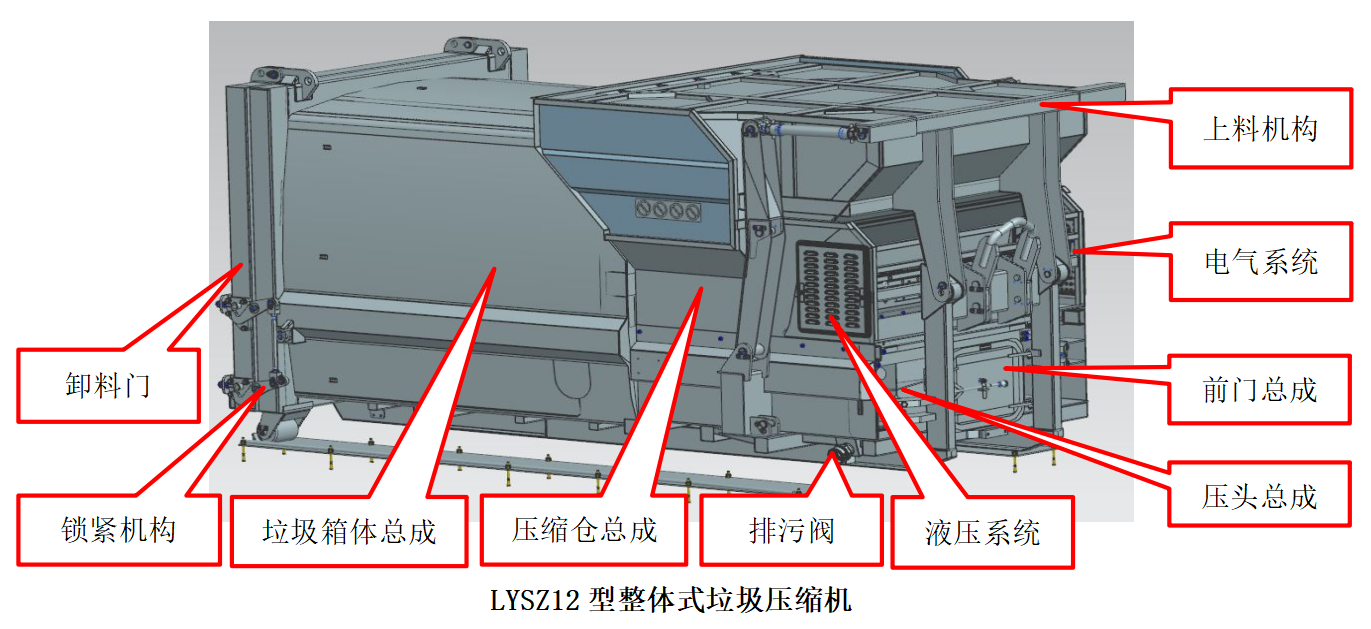 上料机构

电气系统

前门总成

压头总成

卸料门

锁紧机构

垃圾箱体总成

压缩仓总成

排污阀

液压系统

LYSZ12 型整体式垃圾压缩机